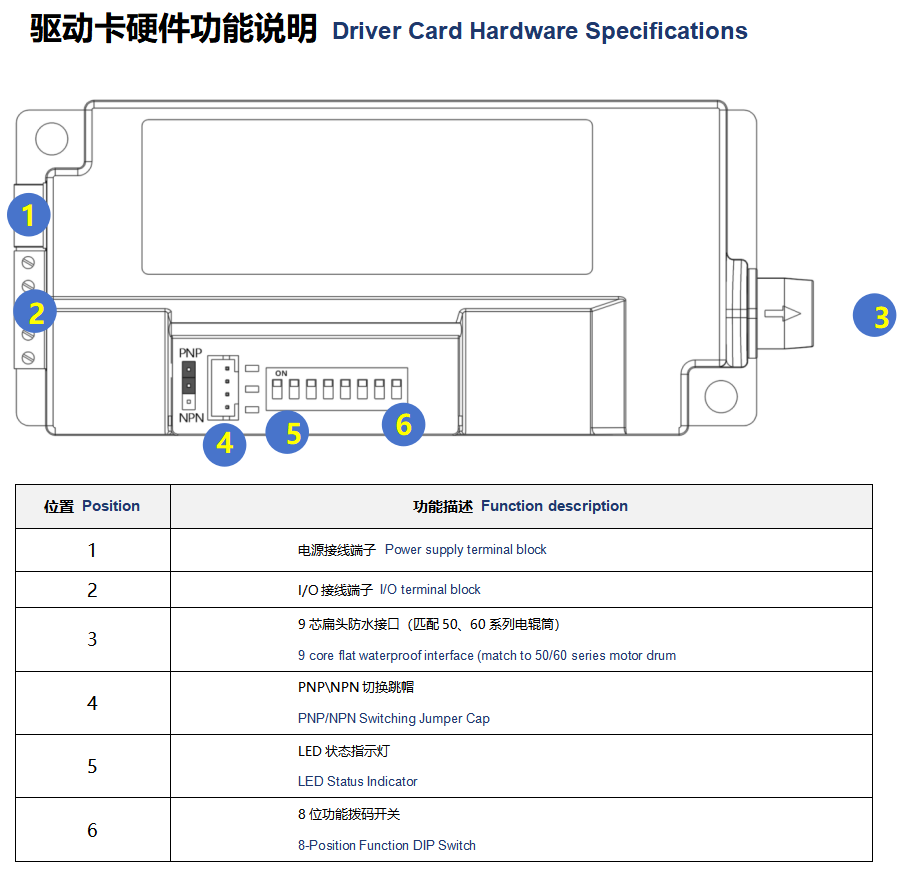 驱动卡硬件功能说明 Driver Card Hardware Specifications

1

2

3

PNP

NPN

ON

4

5

6

| 位置 Position | 功能描述 Function description |
|---|---|
| 1 | 电源接线端子 Power supply terminal block |
| 2 | I/O 接线端子 I/O terminal block |
| 3 | 9 芯扁头防水接口（匹配 50、60 系列电辊筒） 9 core flat waterproof interface (match to 50/60 series motor drum |
| 4 | PNP\NPN 切换跳帽 PNP/NPN Switching Jumper Cap |
| 5 | LED 状态指示灯 LED Status Indicator |
| 6 | 8 位功能拨码开关 8-Position Function DIP Switch |